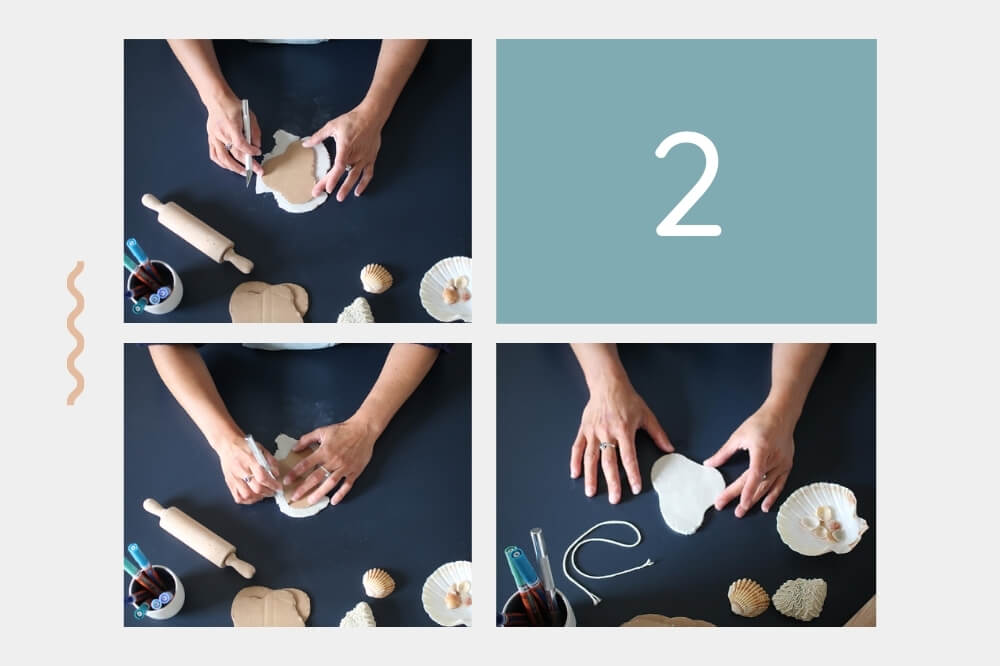 2